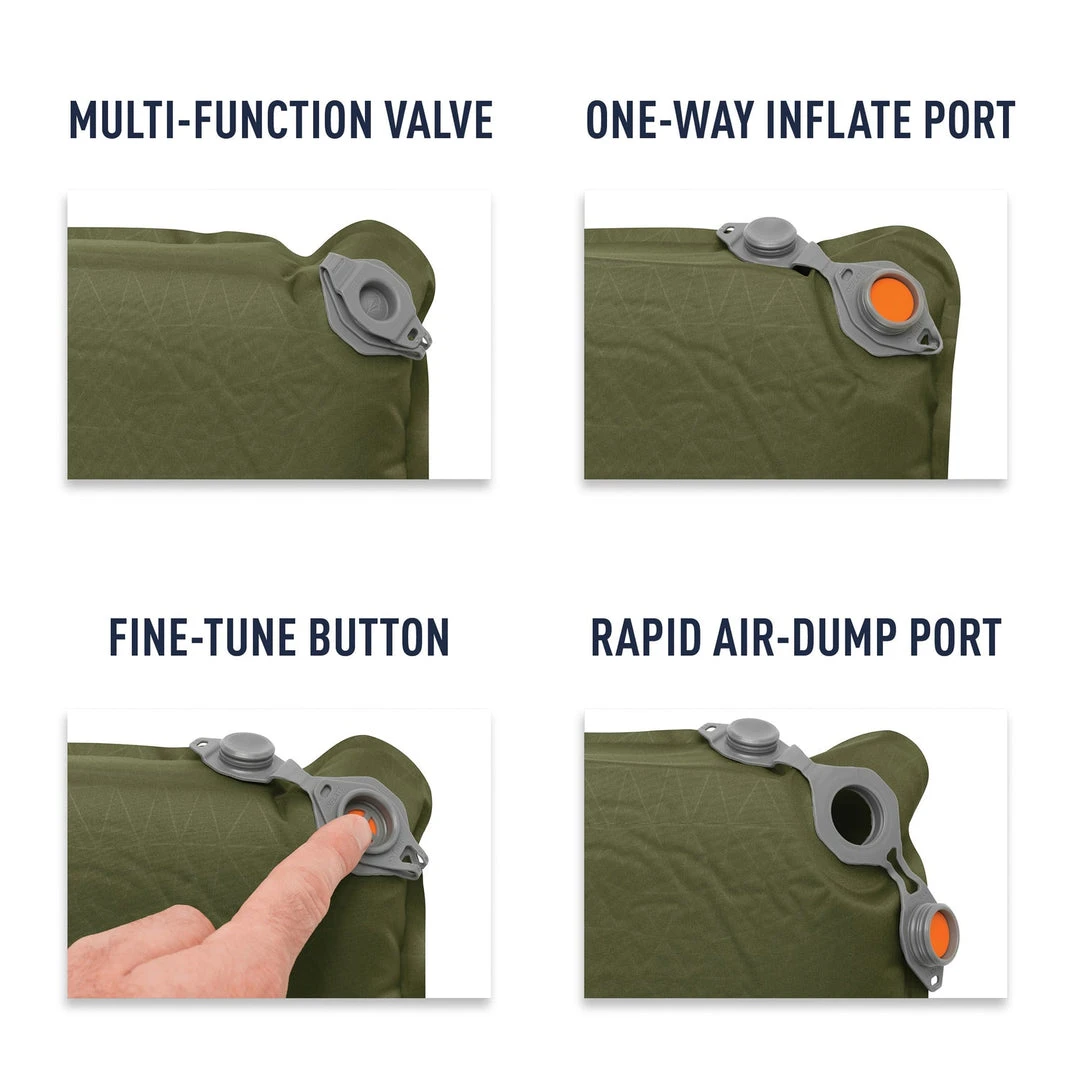 MULTI-FUNCTION VALVE

ONE-WAY INFLATE PORT

FINE-TUNE BUTTON

RAPID AIR-DUMP PORT